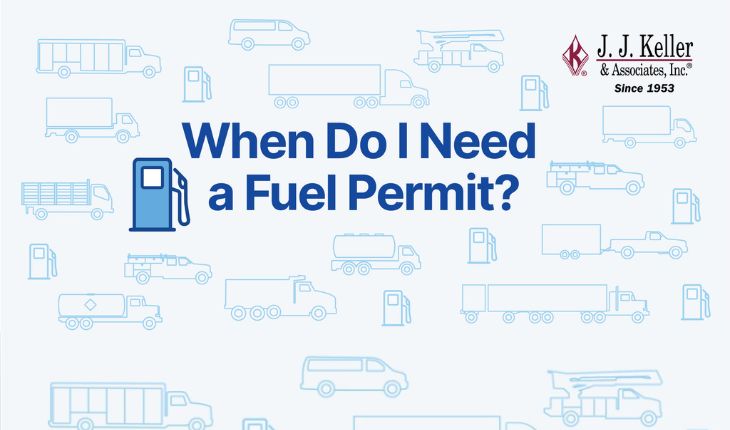 J. J. Keller
& Associates, Inc.®
Since 1953

When Do I Need a Fuel Permit?